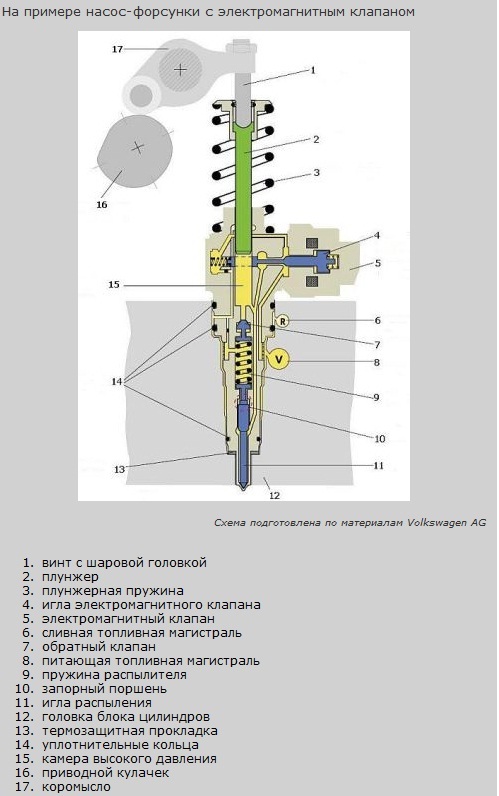 На примере насос-форсунки с электромагнитным клапаном

17
1
2
3
16
4
5
15
R
6
7
V
8
14
9
10
13
11
12

Схема подготовлена по материалам Volkswagen AG

1. винт с шаровой головкой
2. плунжер
3. плунжерная пружина
4. игла электромагнитного клапана
5. электромагнитный клапан
6. сливная топливная магистраль
7. обратный клапан
8. питающая топливная магистраль
9. пружина распылителя
10. запорный поршень
11. игла распыления
12. головка блока цилиндров
13. термозащитная прокладка
14. уплотнительные кольца
15. камера высокого давления
16. приводной кулачек
17. коромысло